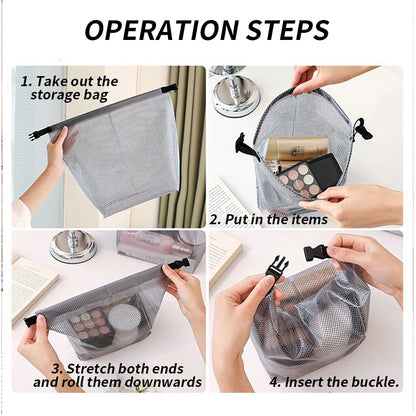 OPERATION STEPS

1. Take out the storage bag

2. Put in the items

3. Stretch both ends and roll them downwards

4. Insert the buckle.